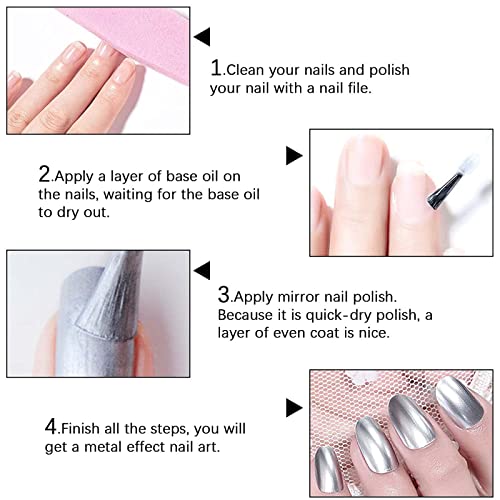 1.Clean your nails and polish your nail with a nail file.

2.Apply a layer of base oil on the nails, waiting for the base oil to dry out.

3.Apply mirror nail polish. Because it is quick-dry polish, a layer of even coat is nice.

4.Finish all the steps, you will get a metal effect nail art.