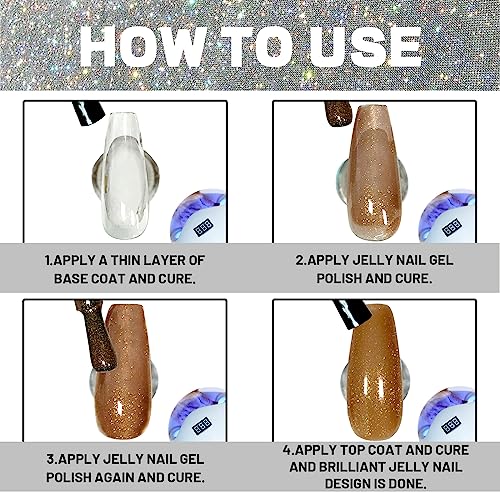 HOW TO USE

1.APPLY A THIN LAYER OF BASE COAT AND CURE.

2.APPLY JELLY NAIL GEL POLISH AND CURE.

3.APPLY JELLY NAIL GEL POLISH AGAIN AND CURE.

4.APPLY TOP COAT AND CURE AND BRILLIANT JELLY NAIL DESIGN IS DONE.