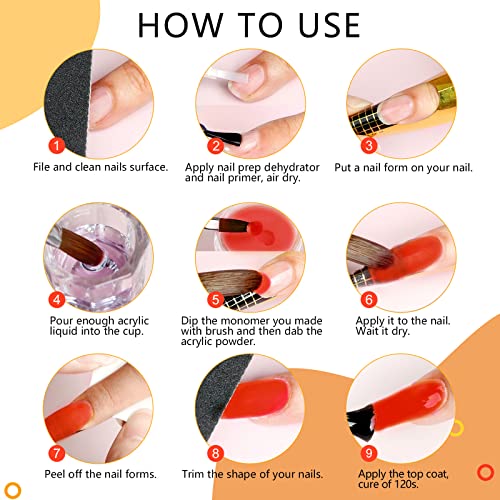 HOW TO USE

1
File and clean nails surface.

2
Apply nail prep dehydrator and nail primer, air dry.

3
Put a nail form on your nail.

4
Pour enough acrylic liquid into the cup.

5
Dip the monomer you made with brush and then dab the acrylic powder.

6
Apply it to the nail. Wait it dry.

7
Peel off the nail forms.

8
Trim the shape of your nails.

9
Apply the top coat, cure of 120s.