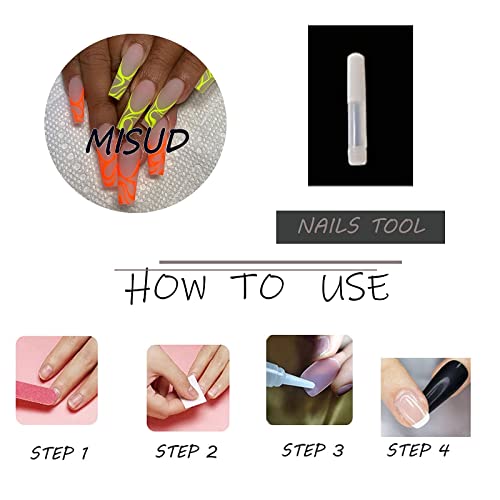 MISUD

NAILS TOOL

HOW TO USE

STEP 1

STEP 2

STEP 3

STEP 4