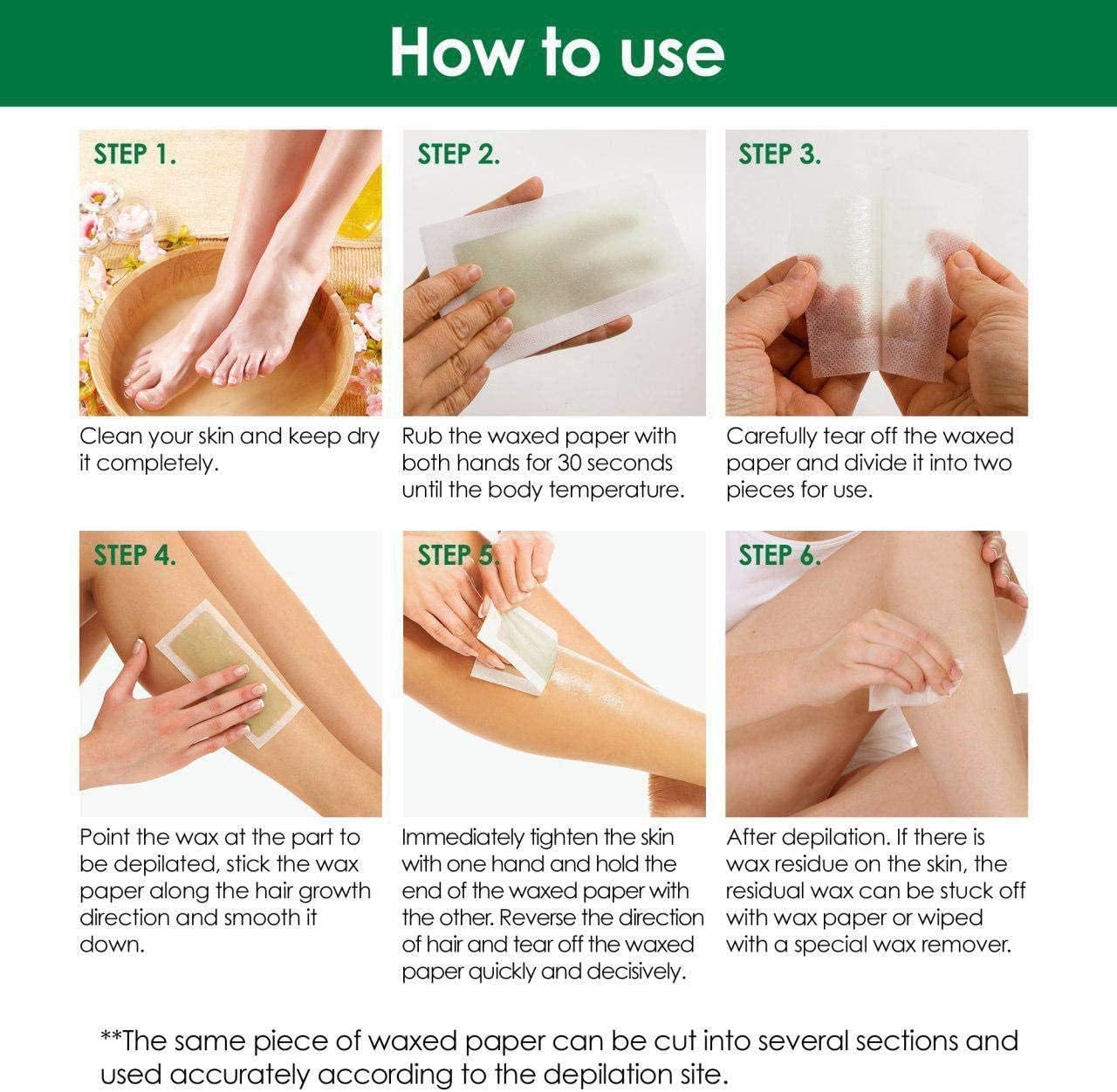 How to use

STEP 1.

Clean your skin and keep dry it completely.

STEP 2.

Rub the waxed paper with both hands for 30 seconds until the body temperature.

STEP 3.

Carefully tear off the waxed paper and divide it into two pieces for use.

STEP 4.

Point the wax at the part to be depilated, stick the wax paper along the hair growth direction and smooth it down.

STEP 5.

Immediately tighten the skin with one hand and hold the end of the waxed paper with the other. Reverse the direction of hair and tear off the waxed paper quickly and decisively.

STEP 6.

After depilation. If there is wax residue on the skin, the residual wax can be stuck off with wax paper or wiped with a special wax remover.

**The same piece of waxed paper can be cut into several sections and used accurately according to the depilation site.