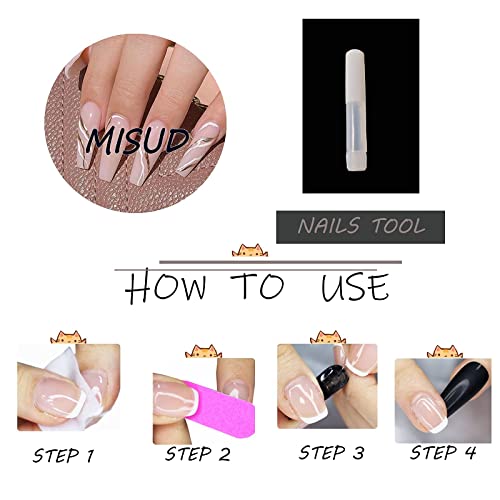 MISUD

NAILS TOOL

HOW TO USE

STEP 1

STEP 2

STEP 3

STEP 4