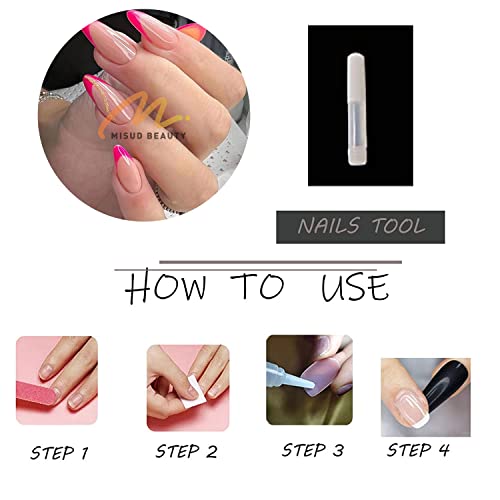 MISUD BEAUTY

NAILS TOOL

HOW TO USE

STEP 1

STEP 2

STEP 3

STEP 4