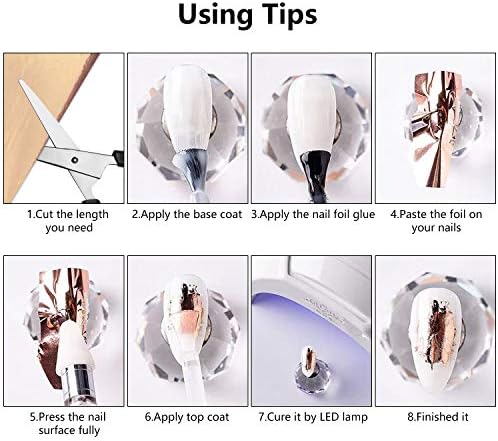 Using Tips

1.Cut the length you need

2.Apply the base coat

3.Apply the nail foil glue

4.Paste the foil on your nails

5.Press the nail surface fully

6.Apply top coat

7.Cure it by LED lamp

8.Finished it