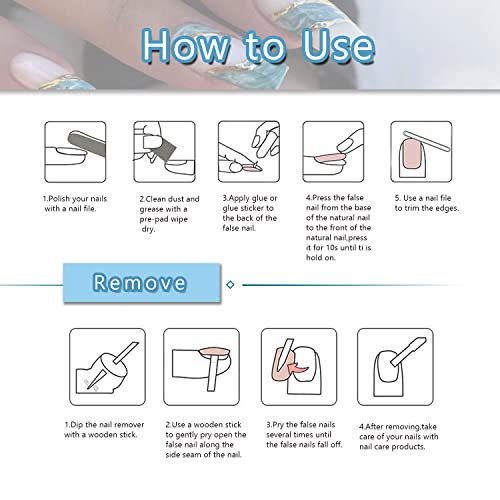 How to Use

1.Polish your nails with a nail file.

2.Clean dust and grease with a pre-pad wipe dry.

3.Apply glue or glue sticker to the back of the false nail.

4.Press the false nail from the base of the natural nail to the front of the natural nail,press it for 10s until ti is hold on.

5. Use a nail file to trim the edges.

Remove

1.Dip the nail remover with a wooden stick.

2.Use a wooden stick to gently pry open the false nail along the side seam of the nail.

3.Pry the false nails several times until the false nails fall off.

4.After removing,take care of your nails with nail care products.