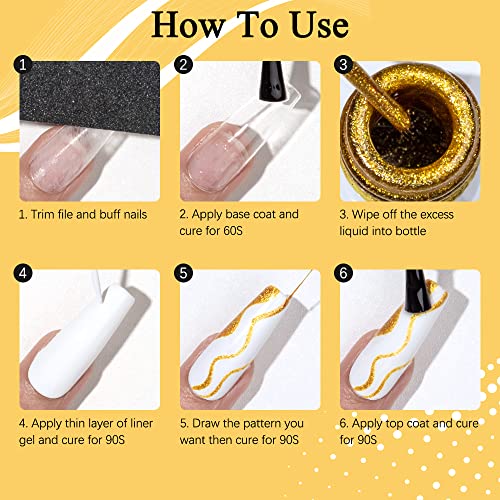 How To Use

1

1. Trim file and buff nails

2

2. Apply base coat and cure for 60S

3

3. Wipe off the excess liquid into bottle

4

4. Apply thin layer of liner gel and cure for 90S

5

5. Draw the pattern you want then cure for 90S

6

6. Apply top coat and cure for 90S