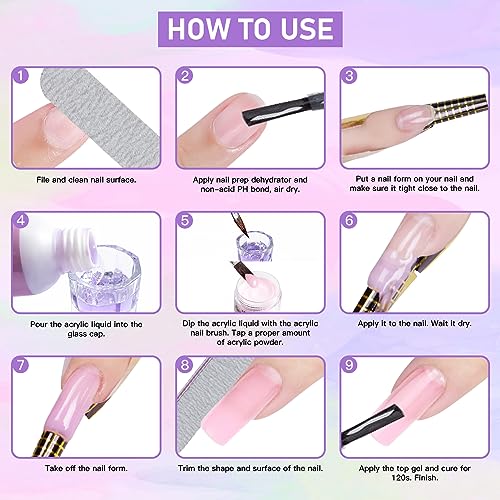 HOW TO USE

1
File and clean nail surface.

2
Apply nail prep dehydrator and non-acid PH bond, air dry.

3
Put a nail form on your nail and make sure it tight close to the nail.

4
Pour the acrylic liquid into the glass cap.

5
Dip the acrylic liquid with the acrylic nail brush. Tap a proper amount of acrylic powder.

6
Apply it to the nail. Wait it dry.

7
Take off the nail form.

8
Trim the shape and surface of the nail.

9
Apply the top gel and cure for 120s. Finish.