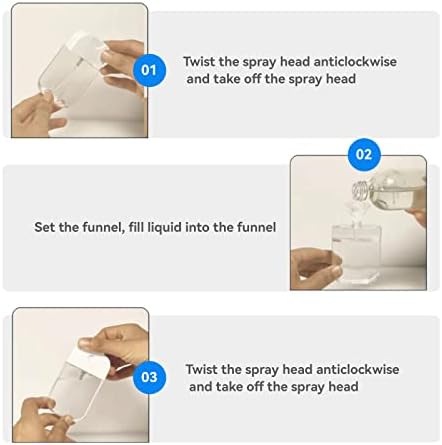 01

Twist the spray head anticlockwise and take off the spray head

02

Set the funnel, fill liquid into the funnel

03

Twist the spray head anticlockwise and take off the spray head