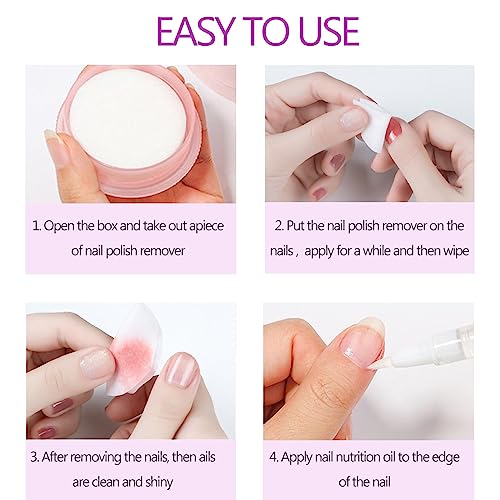 EASY TO USE

1. Open the box and take out apiece of nail polish remover

2. Put the nail polish remover on the nails , apply for a while and then wipe

3. After removing the nails, then ails are clean and shiny

4. Apply nail nutrition oil to the edge of the nail