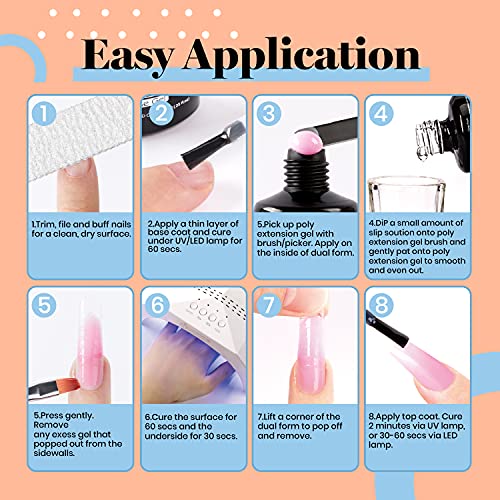 Easy Application

1

1.Trim, file and buff nails for a clean, dry surface.

2

2.Apply a thin layer of base coat and cure under UV/LED lamp for 60 secs.

3

5.Pick up poly extension gel with brush/picker. Apply on the inside of dual form.

4

4.DiP a small amount of slip soution onto poly extension gel brush and gently pat onto poly extension gel to smooth and oven out.

5

5.Press gently. Remove any exess gel that popped out from the sidewalls.

6

6.Cure the surface for 60 secs and the underside for 30 secs.

7

7.Lift a corner of the dual form to pop off and remove.

8

8.Apply top coat. Cure 2 minutes via UV lamp, or 30-60 secs via LED lamp.