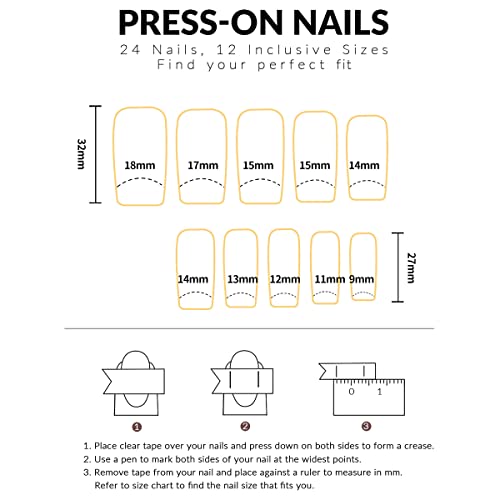 PRESS-ON NAILS

24 Nails, 12 Inclusive Sizes
Find your perfect fit

32mm

18mm 17mm 15mm 15mm 14mm

14mm 13mm 12mm 11mm 9mm

27mm

0 1

1 2 3

1. Place clear tape over your nails and press down on both sides to form a crease.
2. Use a pen to mark both sides of your nail at the widest points.
3. Remove tape from your nail and place against a ruler to measure in mm. Refer to size chart to find the nail size that fits you.