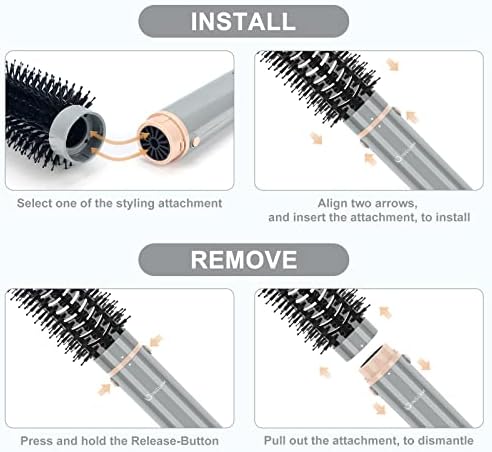 INSTALL

Select one of the styling attachment

Align two arrows, and insert the attachment, to install

REMOVE

Press and hold the Release-Button

Pull out the attachment, to dismantle