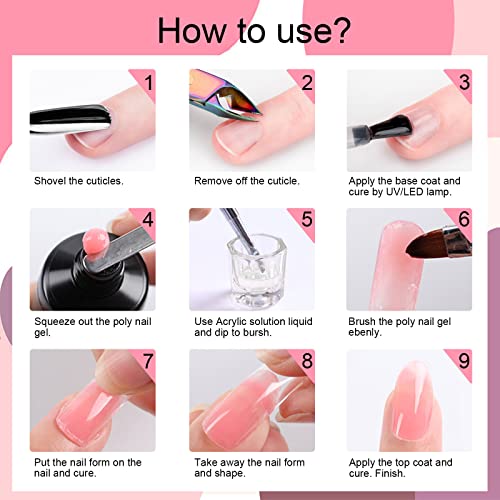 How to use?

1

Shovel the cuticles.

2

Remove off the cuticle.

3

Apply the base coat and cure by UV/LED lamp.

4

Squeeze out the poly nail gel.

5

Use Acrylic solution liquid and dip to bursh.

6

Brush the poly nail gel ebenly.

7

Put the nail form on the nail and cure.

8

Take away the nail form and shape.

9

Apply the top coat and cure. Finish.