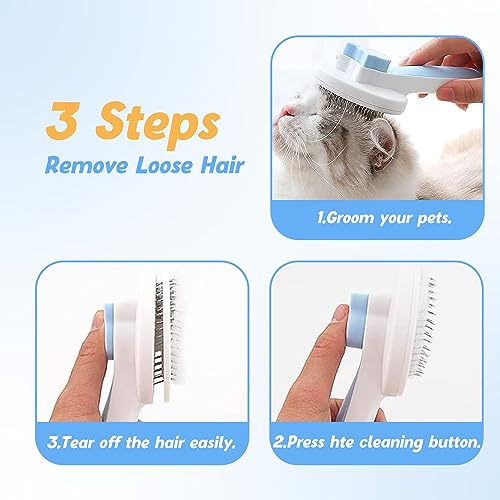 3 Steps

Remove Loose Hair

1.Groom your pets.

3.Tear off the hair easily.

2.Press hte cleaning button.