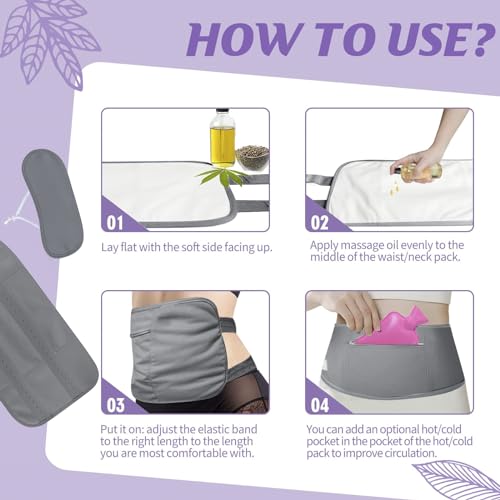 HOW TO USE?

01

Lay flat with the soft side facing up.

02

Apply massage oil evenly to the middle of the waist/neck pack.

03

Put it on: adjust the elastic band to the right length to the length you are most comfortable with.

04

You can add an optional hot/cold pocket in the pocket of the hot/cold pack to improve circulation.