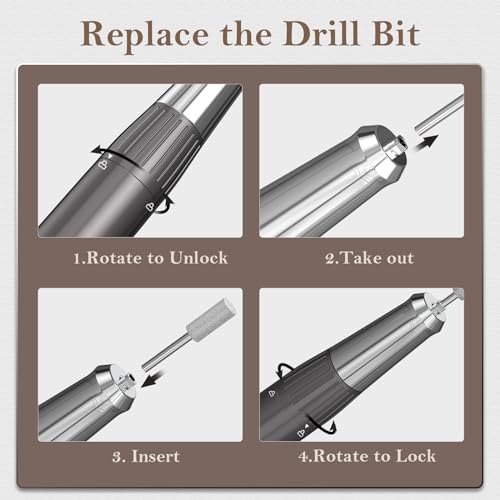 Replace the Drill Bit

1.Rotate to Unlock

2.Take out

3. Insert

4.Rotate to Lock