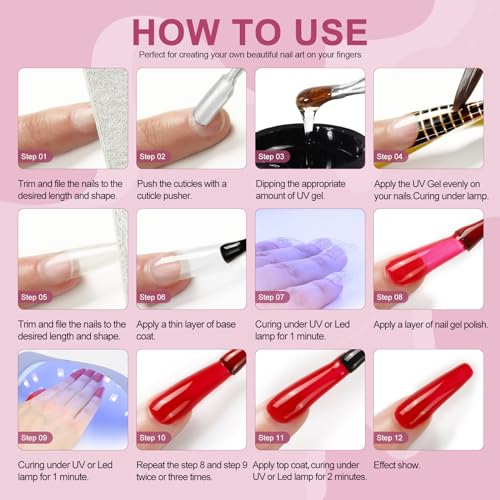 HOW TO USE

Perfect for creating your own beautiful nail art on your fingers

Step 01

Trim and file the nails to the desired length and shape.

Step 02

Push the cuticles with a cuticle pusher.

Step 03

Dipping the appropriate amount of UV gel.

Step 04

Apply the UV Gel evenly on your nails.Curing under lamp.

Step 05

Trim and file the nails to the desired length and shape.

Step 06

Apply a thin layer of base coat.

Step 07

Curing under UV or Led lamp for 1 minute.

Step 08

Apply a layer of nail gel polish.

Step 09

Curing under UV or Led lamp for 1 minute.

Step 10

Repeat the step 8 and step 9 twice or three times.

Step 11

Apply top coat, curing under UV or Led lamp for 2 minutes.

Step 12

Effect show.