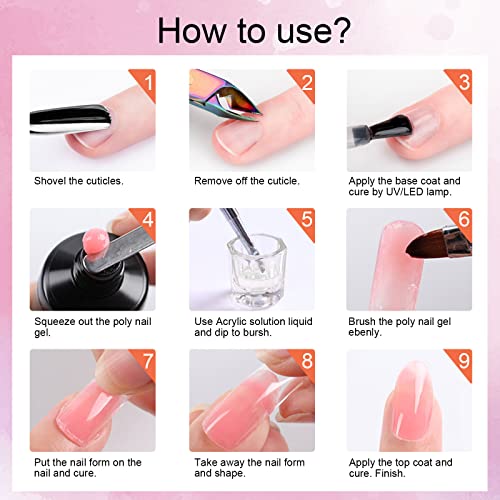 How to use?

1

Shovel the cuticles.

2

Remove off the cuticle.

3

Apply the base coat and cure by UV/LED lamp.

4

Squeeze out the poly nail gel.

5

Use Acrylic solution liquid and dip to bursh.

6

Brush the poly nail gel ebenly.

7

Put the nail form on the nail and cure.

8

Take away the nail form and shape.

9

Apply the top coat and cure. Finish.