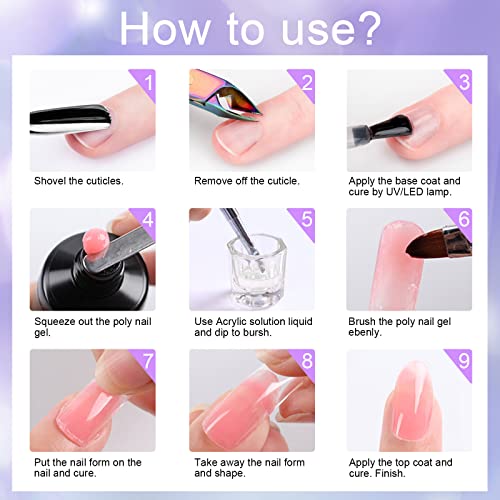 How to use?

1

Shovel the cuticles.

2

Remove off the cuticle.

3

Apply the base coat and cure by UV/LED lamp.

4

Squeeze out the poly nail gel.

5

Use Acrylic solution liquid and dip to bursh.

6

Brush the poly nail gel ebenly.

7

Put the nail form on the nail and cure.

8

Take away the nail form and shape.

9

Apply the top coat and cure. Finish.