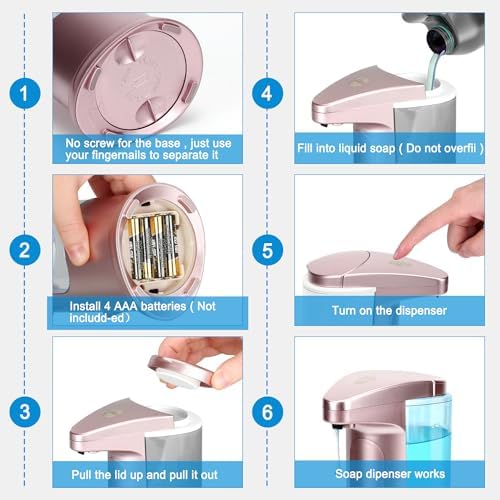 1

No screw for the base , just use your fingernails to separate it

2

Install 4 AAA batteries ( Not includd-ed)

3

Pull the lid up and pull it out

4

Fill into liquid soap ( Do not overfii )

5

Turn on the dispenser

6

Soap dipenser works