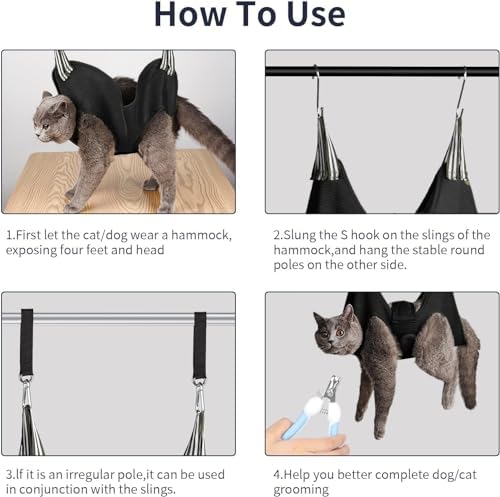 How To Use

1.First let the cat/dog wear a hammock, exposing four feet and head

2.Slung the S hook on the slings of the hammock,and hang the stable round poles on the other side.

3.If it is an irregular pole,it can be used in conjunction with the slings.

4.Help you better complete dog/cat grooming