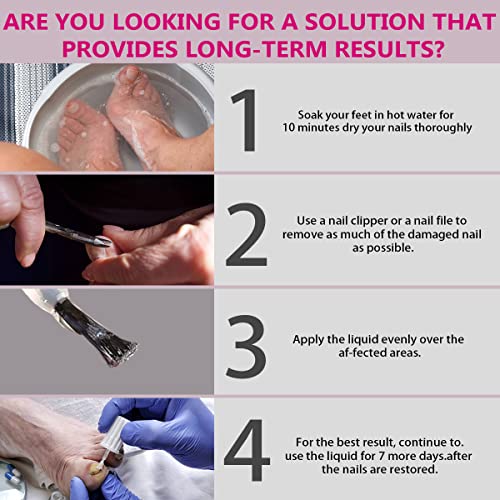 ARE YOU LOOKING FOR A SOLUTION THAT PROVIDES LONG-TERM RESULTS?

1

Soak your feet in hot water for 10 minutes dry your nails thoroughly

2

Use a nail clipper or a nail file to remove as much of the damaged nail as possible.

3

Apply the liquid evenly over the af-fected areas.

4

For the best result, continue to. use the liquid for 7 more days.after the nails are restored.