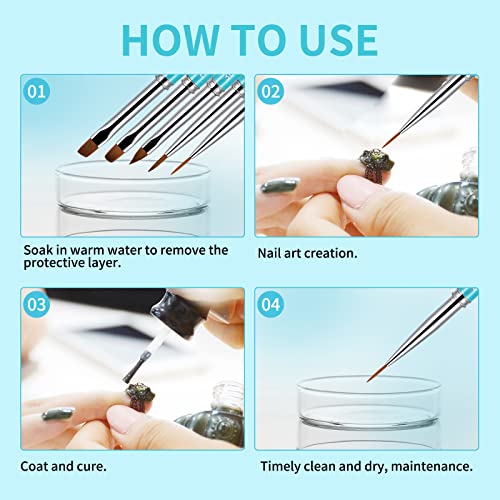 HOW TO USE

01

Soak in warm water to remove the protective layer.

02

Nail art creation.

03

Coat and cure.

04

Timely clean and dry, maintenance.