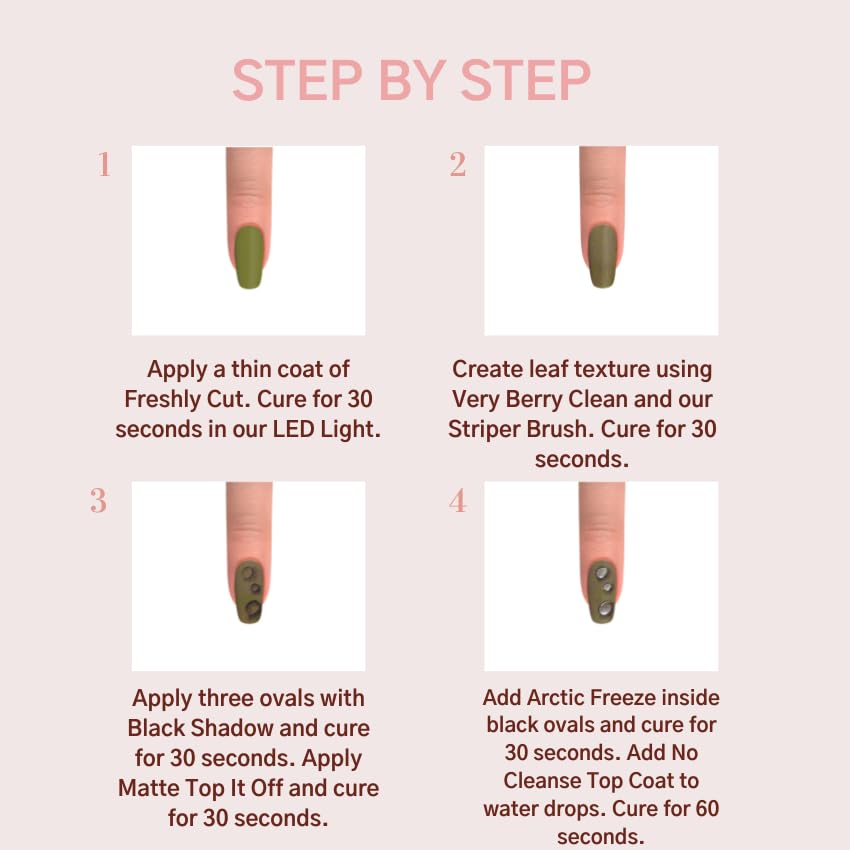 STEP BY STEP

1

Apply a thin coat of Freshly Cut. Cure for 30 seconds in our LED Light.

2

Create leaf texture using Very Berry Clean and our Striper Brush. Cure for 30 seconds.

3

Apply three ovals with Black Shadow and cure for 30 seconds. Apply Matte Top It Off and cure for 30 seconds.

4

Add Arctic Freeze inside black ovals and cure for 30 seconds. Add No Cleanse Top Coat to water drops. Cure for 60 seconds.