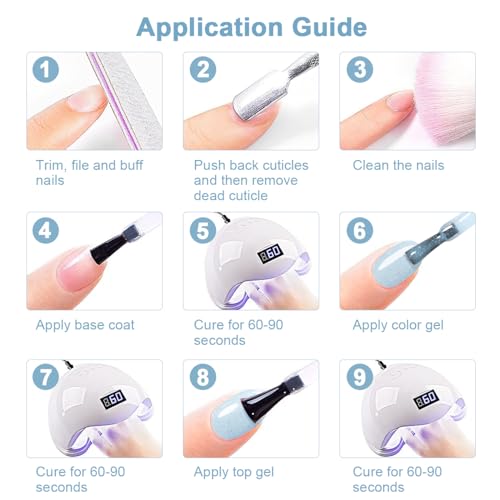 Application Guide

1
Trim, file and buff nails

2
Push back cuticles and then remove dead cuticle

3
Clean the nails

4
Apply base coat

5
60
Cure for 60-90 seconds

6
Apply color gel

7
60
Cure for 60-90 seconds

8
Apply top gel

9
60
Cure for 60-90 seconds