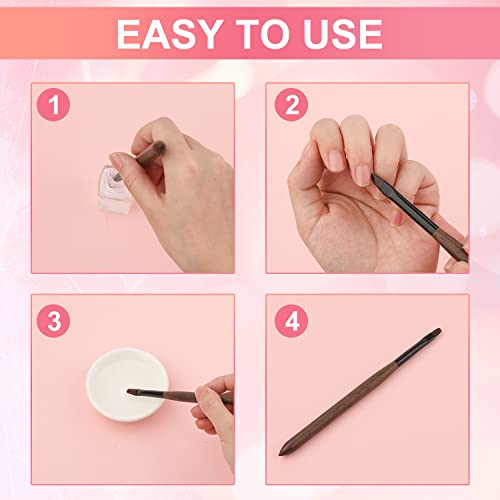 EASY TO USE

1

2

3

4