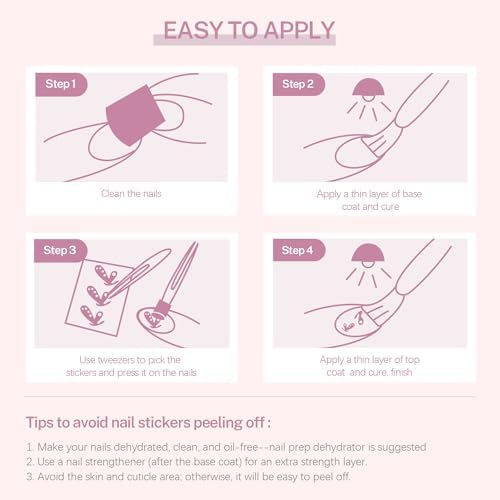 EASY TO APPLY

Step 1

Clean the nails

Step 2

Apply a thin layer of base coat and cure

Step 3

Use tweezers to pick the stickers and press it on the nails

Step 4

Apply a thin layer of top coat and cure. finish

Tips to avoid nail stickers peeling off :

1. Make your nails dehydrated, clean, and oil-free--nail prep dehydrator is suggested
2. Use a nail strengthener (after the base coat) for an extra strength layer.
3. Avoid the skin and cuticle area; otherwise, it will be easy to peel off.