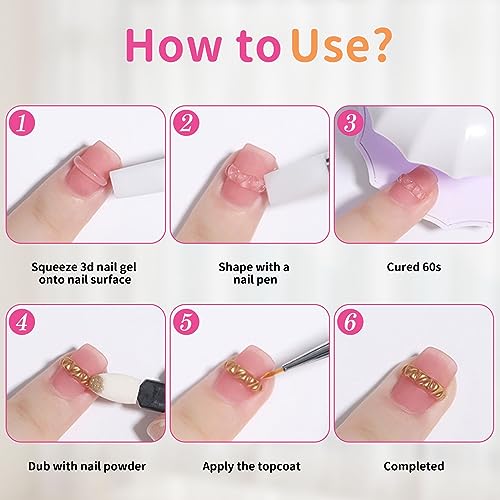 How to Use?

1

Squeeze 3d nail gel onto nail surface

2

Shape with a nail pen

3

Cured 60s

4

Dub with nail powder

5

Apply the topcoat

6

Completed