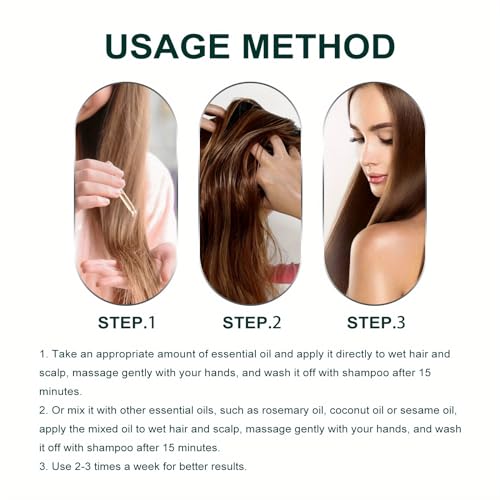 USAGE METHOD

STEP.1

STEP.2

STEP.3

1. Take an appropriate amount of essential oil and apply it directly to wet hair and scalp, massage gently with your hands, and wash it off with shampoo after 15 minutes.
2. Or mix it with other essential oils, such as rosemary oil, coconut oil or sesame oil, apply the mixed oil to wet hair and scalp, massage gently with your hands, and wash it off with shampoo after 15 minutes.
3. Use 2-3 times a week for better results.