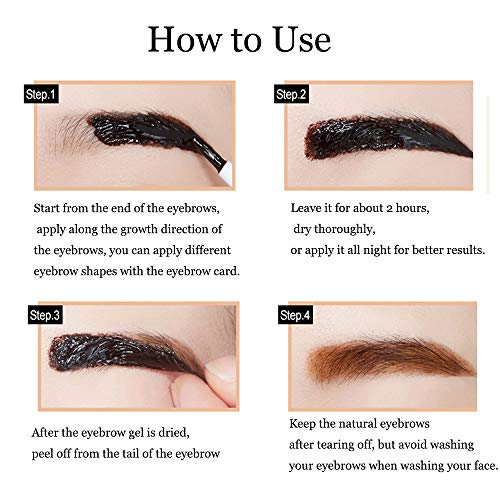 How to Use

Step.1

Start from the end of the eyebrows, apply along the growth direction of the eyebrows, you can apply different eyebrow shapes with the eyebrow card.

Step.2

Leave it for about 2 hours, dry thoroughly, or apply it all night for better results.

Step.3

After the eyebrow gel is dried, peel off from the tail of the eyebrow

Step.4

Keep the natural eyebrows after tearing off, but avoid washing your eyebrows when washing your face.