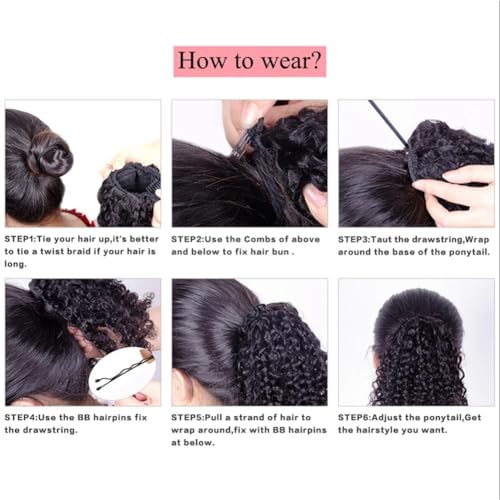 How to wear?

STEP1:Tie your hair up,it's better to tie a twist braid if your hair is long.

STEP2:Use the Combs of above and below to fix hair bun .

STEP3:Taut the drawstring,Wrap around the base of the ponytail.

STEP4:Use the BB hairpins fix the drawstring.

STEP5:Pull a strand of hair to wrap around,fix with BB hairpins at below.

STEP6:Adjust the ponytail,Get the hairstyle you want.