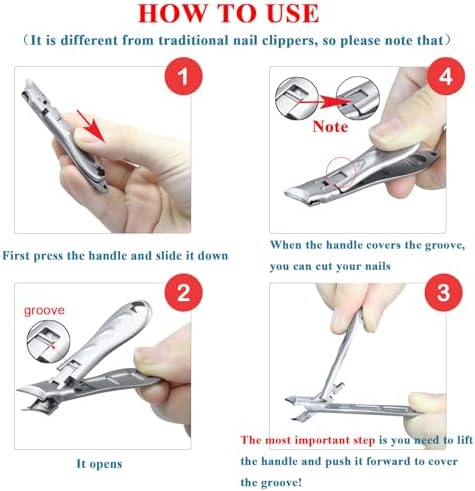 HOW TO USE

(It is different from traditional nail clippers, so please note that)

1

First press the handle and slide it down

4

Note

When the handle covers the groove, you can cut your nails

2

groove

It opens

3

The most important step is you need to lift the handle and push it forward to cover the groove!