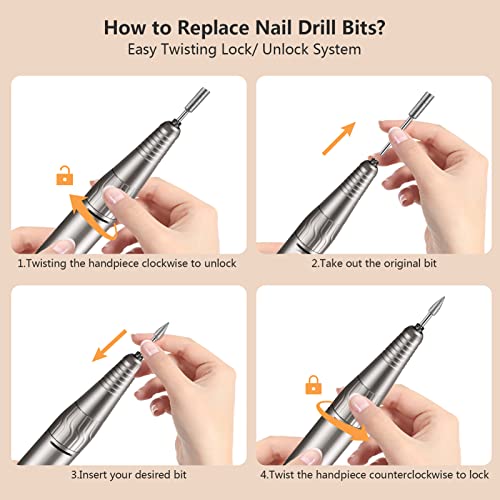 How to Replace Nail Drill Bits?
Easy Twisting Lock/ Unlock System

1.Twisting the handpiece clockwise to unlock

2.Take out the original bit

3.Insert your desired bit

4.Twist the handpiece counterclockwise to lock