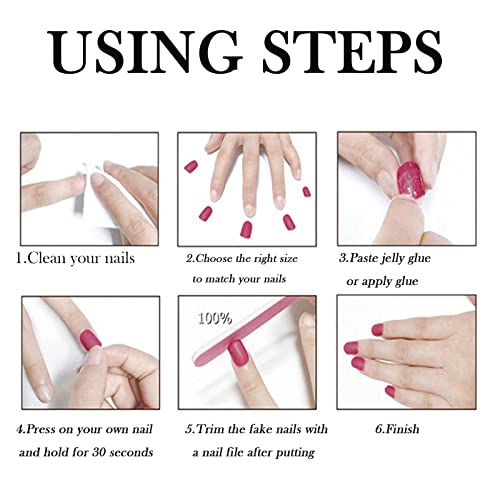 USING STEPS

1.Clean your nails

2.Choose the right size to match your nails

3.Paste jelly glue or apply glue

100%

4.Press on your own nail and hold for 30 seconds

5.Trim the fake nails with a nail file after putting

6.Finish