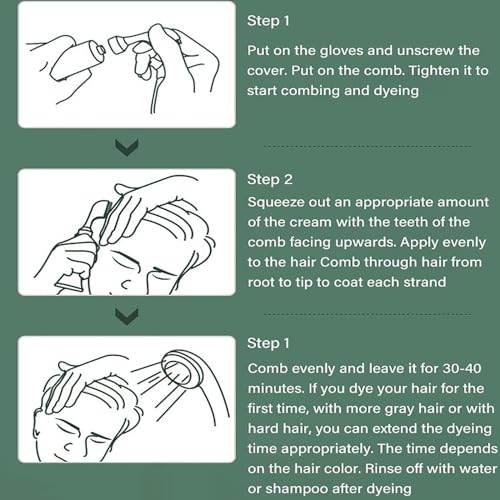 Step 1

Put on the gloves and unscrew the cover. Put on the comb. Tighten it to start combing and dyeing

Step 2

Squeeze out an appropriate amount of the cream with the teeth of the comb facing upwards. Apply evenly to the hair Comb through hair from root to tip to coat each strand

Step 1

Comb evenly and leave it for 30-40 minutes. If you dye your hair for the first time, with more gray hair or with hard hair, you can extend the dyeing time appropriately. The time depends on the hair color. Rinse off with water or shampoo after dyeing