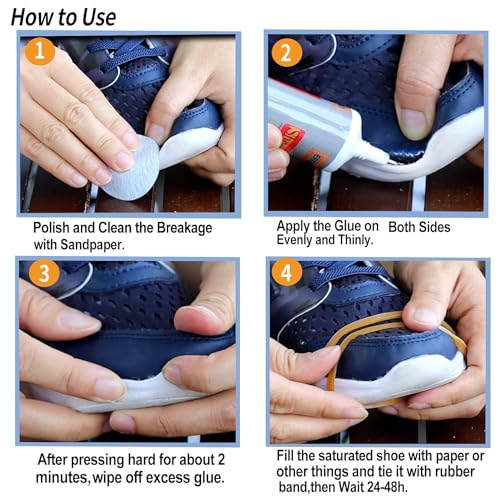 How to Use

1

Polish and Clean the Breakage with Sandpaper.

2

Apply the Glue on Both Sides Evenly and Thinly.

3

After pressing hard for about 2 minutes,wipe off excess glue.

4

Fill the saturated shoe with paper or other things and tie it with rubber band,then Wait 24-48h.