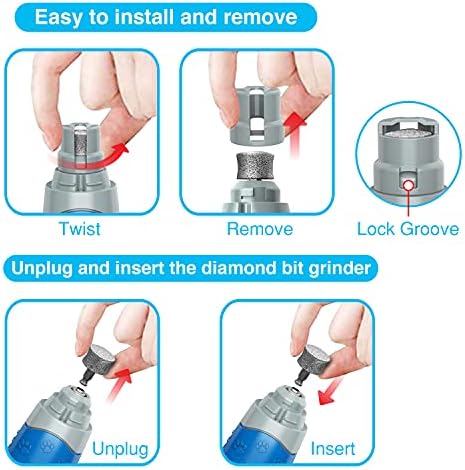 Easy to install and remove

Twist

Remove

Lock Groove

Unplug and insert the diamond bit grinder

Unplug

Insert