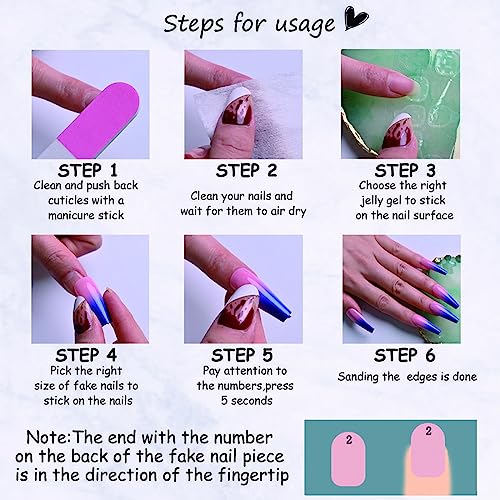 Steps for usage

STEP 1
Clean and push back cuticles with a manicure stick

STEP 2
Clean your nails and wait for them to air dry

STEP 3
Choose the right jelly gel to stick on the nail surface

STEP 4
Pick the right size of fake nails to stick on the nails

STEP 5
Pay attention to the numbers,press 5 seconds

STEP 6
Sanding the edges is done

Note:The end with the number on the back of the fake nail piece is in the direction of the fingertip

2

2