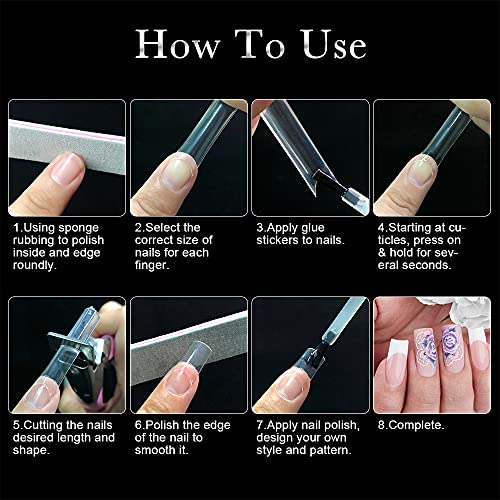 How To Use

1.Using sponge rubbing to polish inside and edge roundly.

2.Select the correct size of nails for each finger.

3.Apply glue stickers to nails.

4.Starting at cuticles, press on & hold for several seconds.

5.Cutting the nails desired length and shape.

6.Polish the edge of the nail to smooth it.

7.Apply nail polish, design your own style and pattern.

8.Complete.