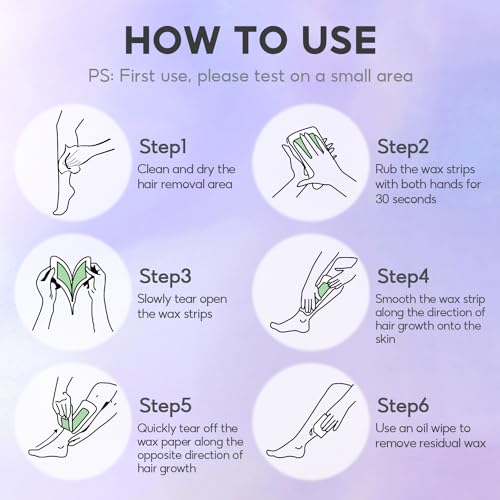 HOW TO USE

PS: First use, please test on a small area

Step1
Clean and dry the hair removal area

Step2
Rub the wax strips with both hands for 30 seconds

Step3
Slowly tear open the wax strips

Step4
Smooth the wax strip along the direction of hair growth onto the skin

Step5
Quickly tear off the wax paper along the opposite direction of hair growth

Step6
Use an oil wipe to remove residual wax