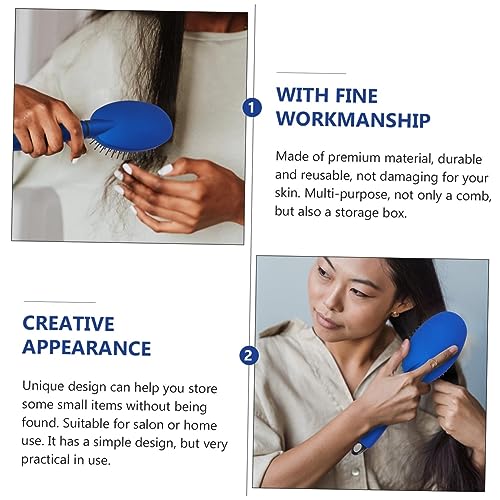 1

WITH FINE WORKMANSHIP

Made of premium material, durable and reusable, not damaging for your skin. Multi-purpose, not only a comb, but also a storage box.

CREATIVE APPEARANCE

2

Unique design can help you store some small items without being found. Suitable for salon or home use. It has a simple design, but very practical in use.