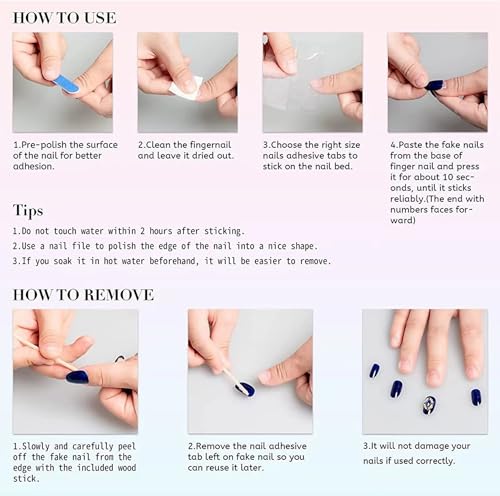 HOW TO USE

1.Pre-polish the surface of the nail for better adhesion.

2.Clean the fingernail and leave it dried out.

3.Choose the right size nails adhesive tabs to stick on the nail bed.

4.Paste the fake nails from the base of finger nail and press it for about 10 seconds, until it sticks reliably.(The end with numbers faces forward)

Tips

1.Do not touch water within 2 hours after sticking.

2.Use a nail file to polish the edge of the nail into a nice shape.

3.If you soak it in hot water beforehand, it will be easier to remove.

HOW TO REMOVE

1.Slowly and carefully peel off the fake nail from the edge with the included wood stick.

2.Remove the nail adhesive tab left on fake nail so you can reuse it later.

3.It will not damage your nails if used correctly.