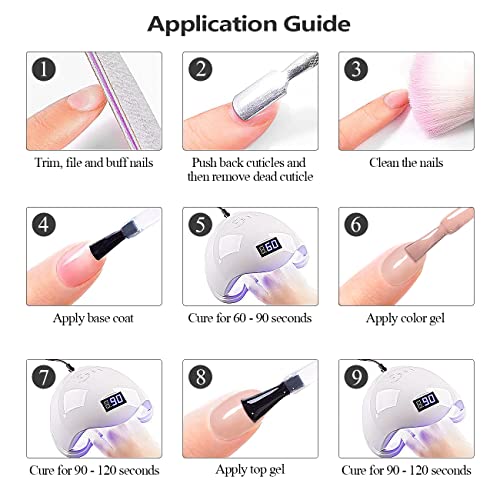 Application Guide

1
Trim, file and buff nails

2
Push back cuticles and then remove dead cuticle

3
Clean the nails

4
Apply base coat

5
60
Cure for 60 - 90 seconds

6
Apply color gel

7
90
Cure for 90 - 120 seconds

8
Apply top gel

9
90
Cure for 90 - 120 seconds