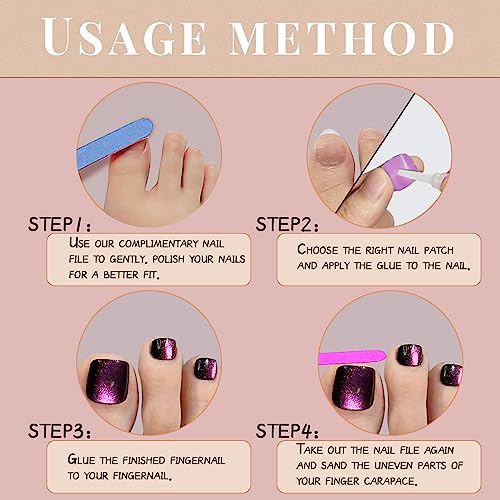 USAGE METHOD

STEP1:

USE OUR COMPLIMENTARY NAIL FILE TO GENTLY. POLISH YOUR NAILS FOR A BETTER FIT.

STEP2:

CHOOSE THE RIGHT NAIL PATCH AND APPLY THE GLUE TO THE NAIL.

STEP3:

GLUE THE FINISHED FINGERNAIL TO YOUR FINGERNAIL.

STEP4:

TAKE OUT THE NAIL FILE AGAIN AND SAND THE UNEVEN PARTS OF YOUR FINGER CARAPACE.