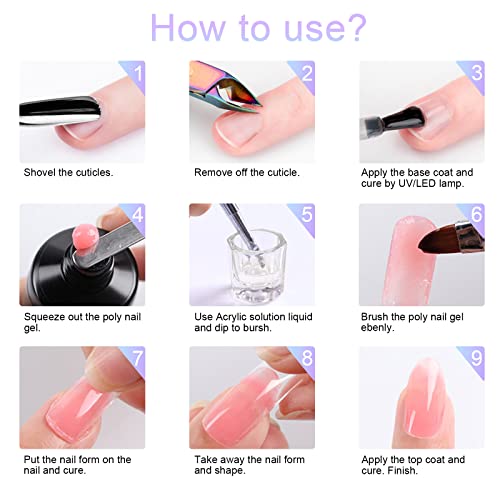 How to use?

1

Shovel the cuticles.

2

Remove off the cuticle.

3

Apply the base coat and cure by UV/LED lamp.

4

Squeeze out the poly nail gel.

5

Use Acrylic solution liquid and dip to bursh.

6

Brush the poly nail gel ebenly.

7

Put the nail form on the nail and cure.

8

Take away the nail form and shape.

9

Apply the top coat and cure. Finish.