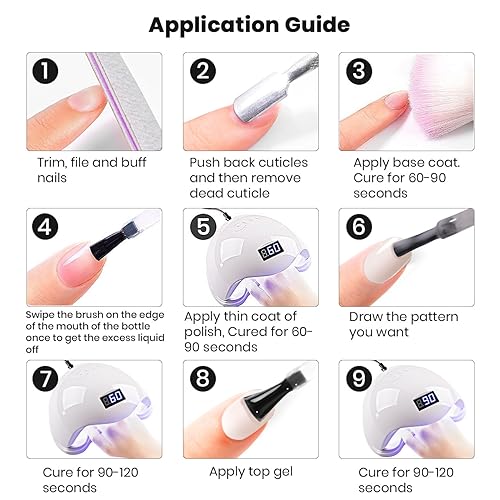 Application Guide

1

Trim, file and buff nails

2

Push back cuticles and then remove dead cuticle

3

Apply base coat. Cure for 60-90 seconds

4

Swipe the brush on the edge of the mouth of the bottle once to get the excess liquid off

5

60

Apply thin coat of polish, Cured for 60-90 seconds

6

Draw the pattern you want

7

60

Cure for 90-120 seconds

8

Apply top gel

9

90

Cure for 90-120 seconds